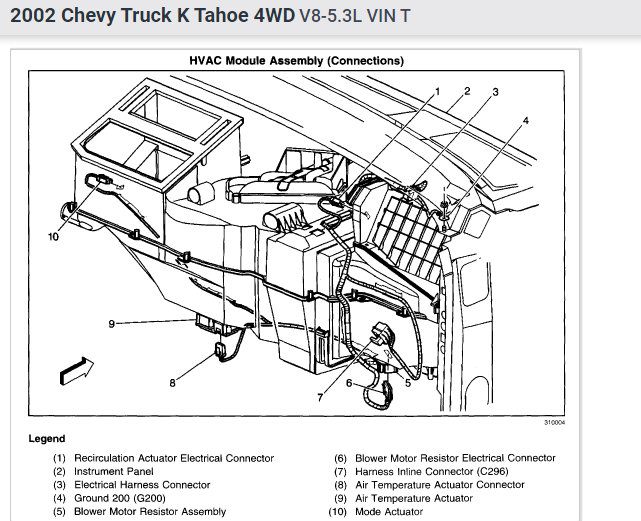 2002 Chevy Truck K Tahoe 4WD V8-5.3L VIN T

HVAC Module Assembly (Connections)

1
2
3
4
10
9
8
7
6
5
310004

Legend

(1) Recirculation Actuator Electrical Connector
(2) Instrument Panel
(3) Electrical Harness Connector
(4) Ground 200 (G200)
(5) Blower Motor Resistor Assembly

(6) Blower Motor Resistor Electrical Connector
(7) Harness Inline Connector (C296)
(8) Air Temperature Actuator Connector
(9) Air Temperature Actuator
(10) Mode Actuator