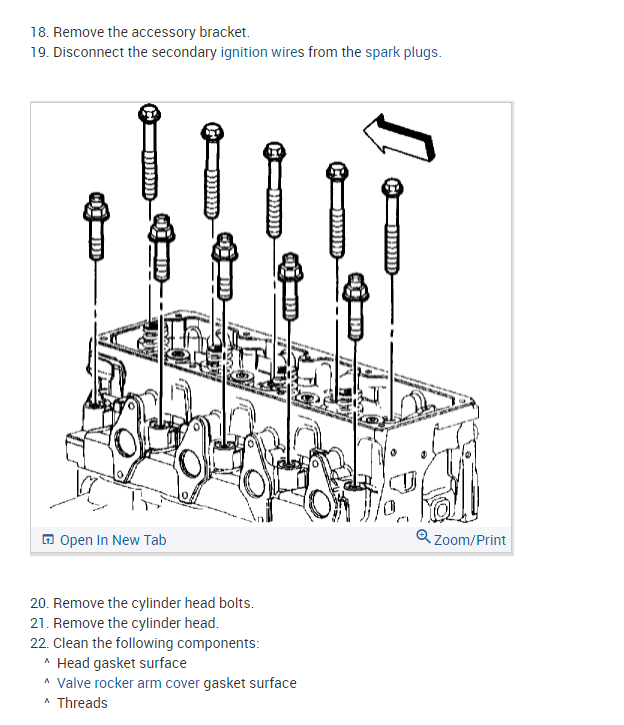 18. Remove the accessory bracket.
19. Disconnect the secondary ignition wires from the spark plugs.

Open In New Tab
Zoom/Print

20. Remove the cylinder head bolts.
21. Remove the cylinder head.
22. Clean the following components:
^ Head gasket surface
^ Valve rocker arm cover gasket surface
^ Threads