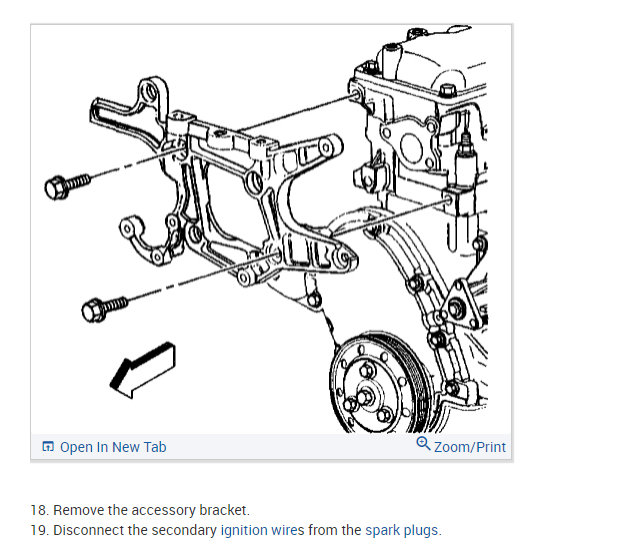 Open In New Tab

Zoom/Print

18. Remove the accessory bracket.
19. Disconnect the secondary ignition wires from the spark plugs.