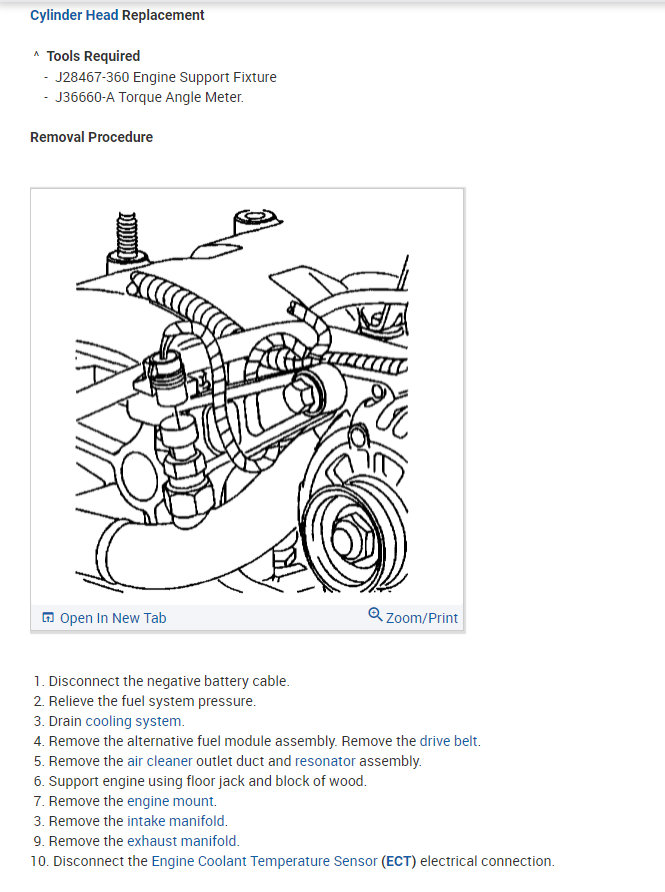 Cylinder Head Replacement

^ Tools Required
- J28467-360 Engine Support Fixture
- J36660-A Torque Angle Meter.

Removal Procedure

Open In New Tab
Zoom/Print

1. Disconnect the negative battery cable.
2. Relieve the fuel system pressure.
3. Drain cooling system.
4. Remove the alternative fuel module assembly. Remove the drive belt.
5. Remove the air cleaner outlet duct and resonator assembly.
6. Support engine using floor jack and block of wood.
7. Remove the engine mount.
3. Remove the intake manifold.
9. Remove the exhaust manifold.
10. Disconnect the Engine Coolant Temperature Sensor (ECT) electrical connection.