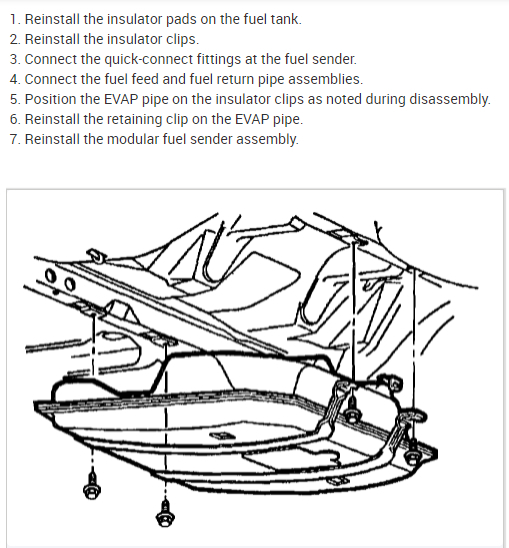 1. Reinstall the insulator pads on the fuel tank.
2. Reinstall the insulator clips.
3. Connect the quick-connect fittings at the fuel sender.
4. Connect the fuel feed and fuel return pipe assemblies.
5. Position the EVAP pipe on the insulator clips as noted during disassembly.
6. Reinstall the retaining clip on the EVAP pipe.
7. Reinstall the modular fuel sender assembly.