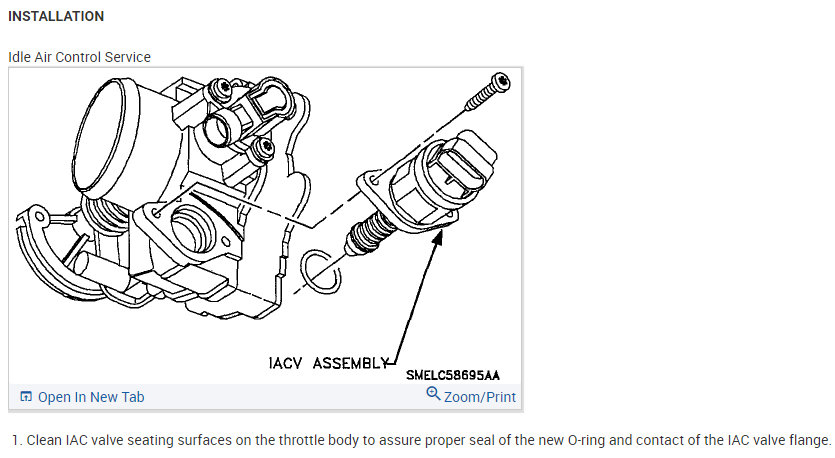 INSTALLATION

Idle Air Control Service

IACV ASSEMBLY

SMELC58695AA

Open In New Tab

Zoom/Print

1. Clean IAC valve seating surfaces on the throttle body to assure proper seal of the new O-ring and contact of the IAC valve flange.