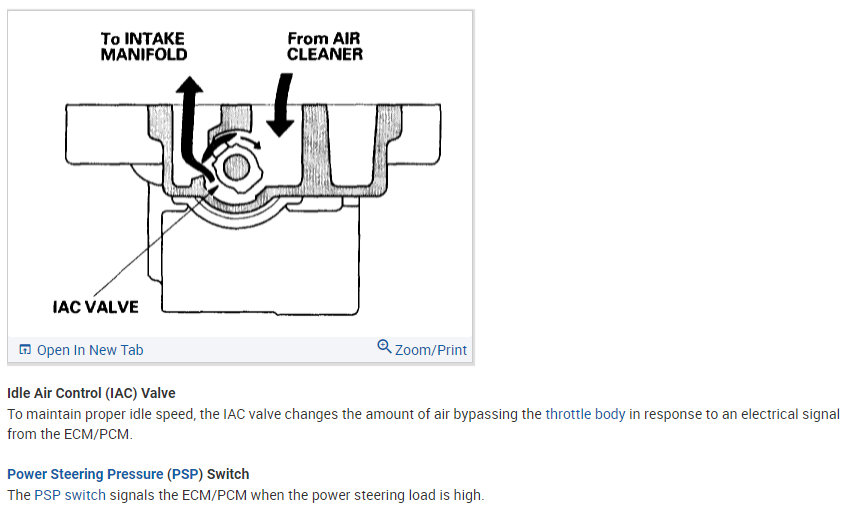 To INTAKE MANIFOLD

From AIR CLEANER

IAC VALVE

Open In New Tab

Zoom/Print

Idle Air Control (IAC) Valve
To maintain proper idle speed, the IAC valve changes the amount of air bypassing the throttle body in response to an electrical signal from the ECM/PCM.

Power Steering Pressure (PSP) Switch
The PSP switch signals the ECM/PCM when the power steering load is high.