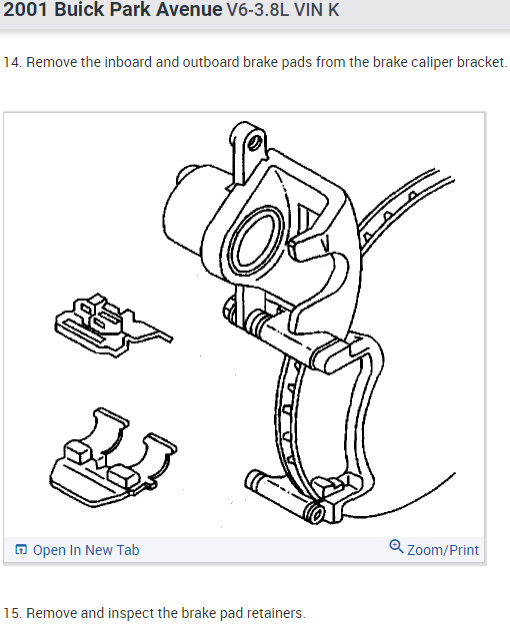 2001 Buick Park Avenue V6-3.8L VIN K

14. Remove the inboard and outboard brake pads from the brake caliper bracket.

Open In New Tab

Zoom/Print

15. Remove and inspect the brake pad retainers.