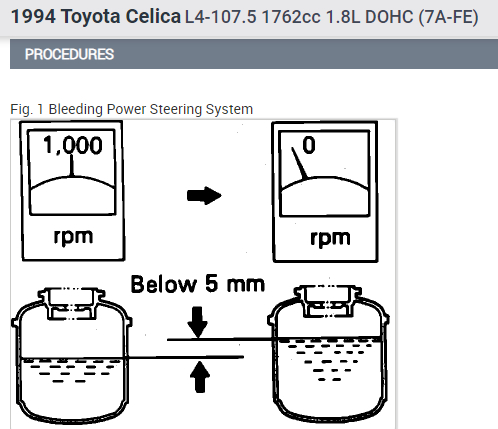 1994 Toyota Celica L4-107.5 1762cc 1.8L DOHC (7A-FE)

PROCEDURES

Fig. 1 Bleeding Power Steering System

1,000

rpm

0

rpm

Below 5 mm