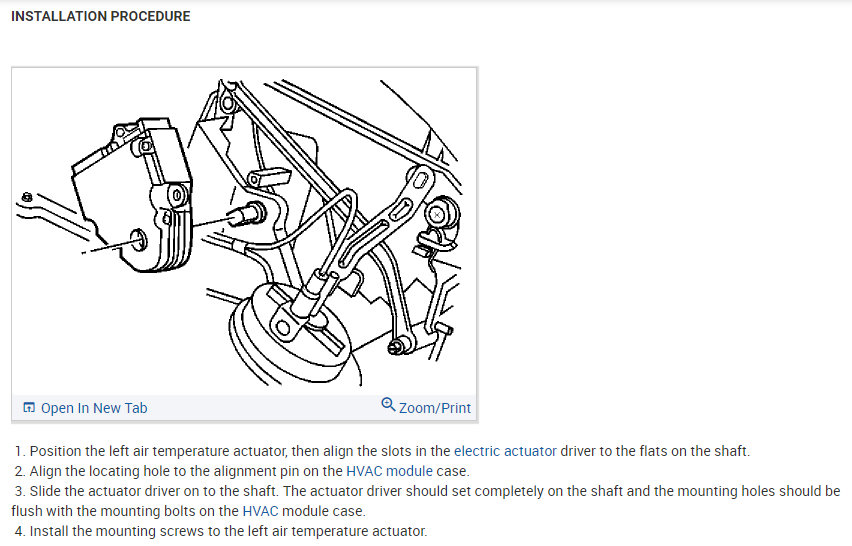 INSTALLATION PROCEDURE

Open In New Tab

Zoom/Print

1. Position the left air temperature actuator, then align the slots in the electric actuator driver to the flats on the shaft.
2. Align the locating hole to the alignment pin on the HVAC module case.
3. Slide the actuator driver on to the shaft. The actuator driver should set completely on the shaft and the mounting holes should be flush with the mounting bolts on the HVAC module case.
4. Install the mounting screws to the left air temperature actuator.