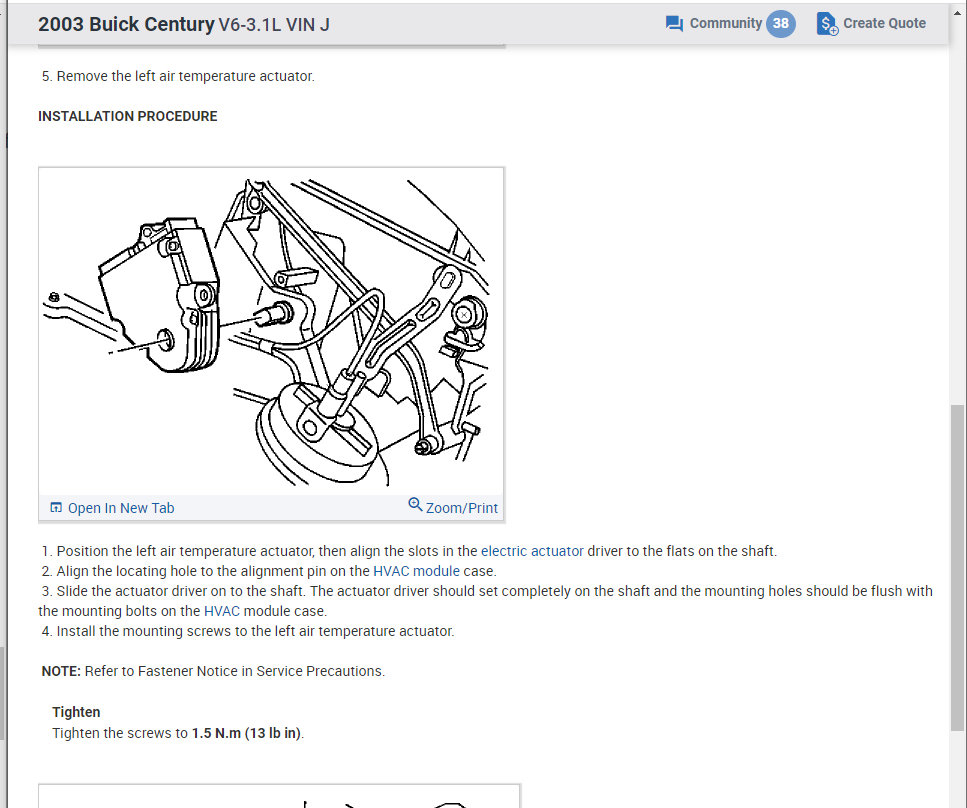 2003 Buick Century V6-3.1L VIN J

Community 38 Create Quote

5. Remove the left air temperature actuator.

INSTALLATION PROCEDURE

Open In New Tab Zoom/Print

1. Position the left air temperature actuator, then align the slots in the electric actuator driver to the flats on the shaft.
2. Align the locating hole to the alignment pin on the HVAC module case.
3. Slide the actuator driver on to the shaft. The actuator driver should set completely on the shaft and the mounting holes should be flush with the mounting bolts on the HVAC module case.
4. Install the mounting screws to the left air temperature actuator.

NOTE: Refer to Fastener Notice in Service Precautions.

Tighten
Tighten the screws to 1.5 N.m (13 lb in).