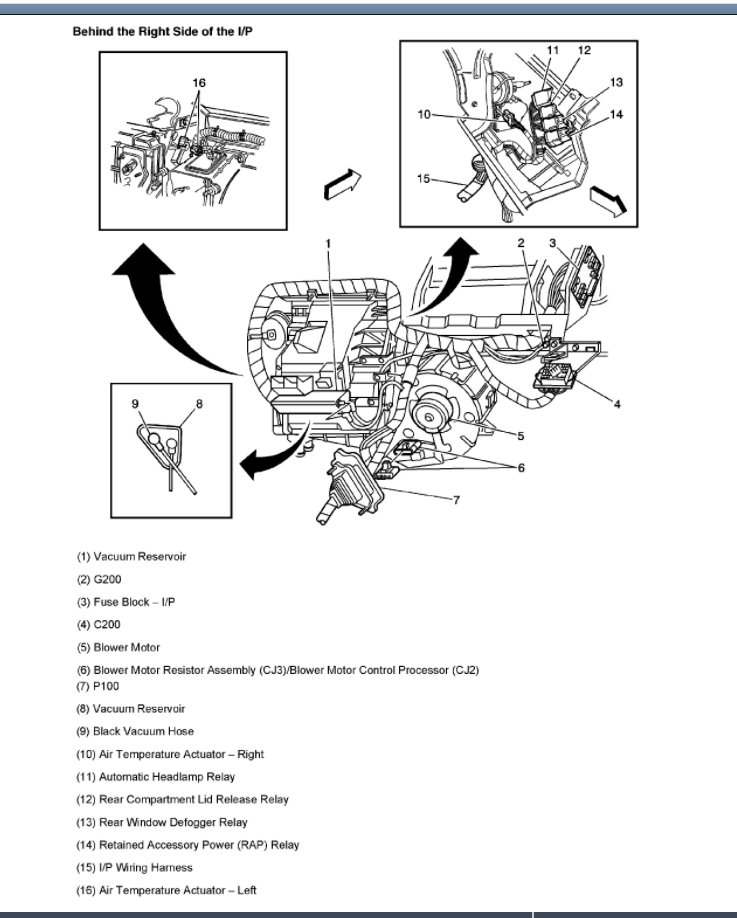 Behind the Right Side of the I/P

16

11 12 13 14 10 15

1 2 3 4 5 6 7

9 8

(1) Vacuum Reservoir

(2) G200

(3) Fuse Block – I/P

(4) C200

(5) Blower Motor

(6) Blower Motor Resistor Assembly (CJ3)/Blower Motor Control Processor (CJ2)
(7) P100

(8) Vacuum Reservoir

(9) Black Vacuum Hose

(10) Air Temperature Actuator – Right

(11) Automatic Headlamp Relay

(12) Rear Compartment Lid Release Relay

(13) Rear Window Defogger Relay

(14) Retained Accessory Power (RAP) Relay

(15) I/P Wiring Harness

(16) Air Temperature Actuator – Left