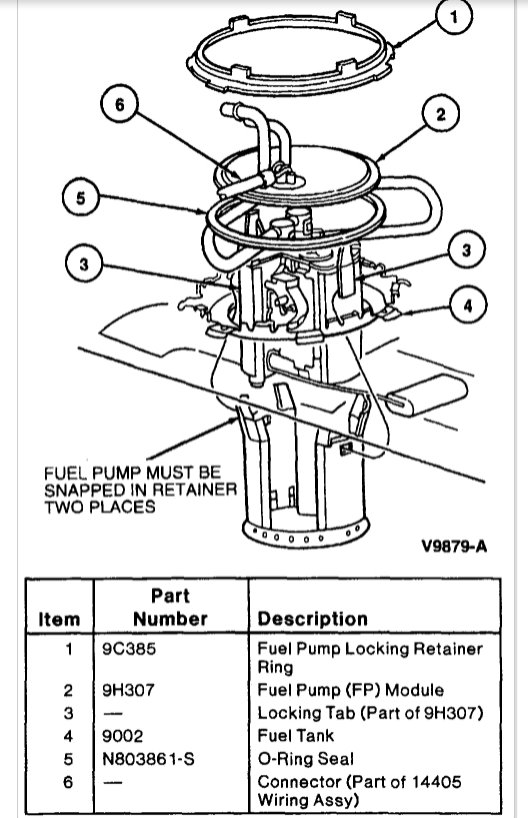 1

6

2

5

3

3

4

FUEL PUMP MUST BE SNAPPED IN RETAINER TWO PLACES

V9879-A

| Item | Part Number | Description |
|---|---|---|
| 1 | 9C385 | Fuel Pump Locking Retainer Ring |
| 2 | 9H307 | Fuel Pump (FP) Module |
| 3 | — | Locking Tab (Part of 9H307) |
| 4 | 9002 | Fuel Tank |
| 5 | N803861-S | O-Ring Seal |
| 6 | — | Connector (Part of 14405 Wiring Assy) |