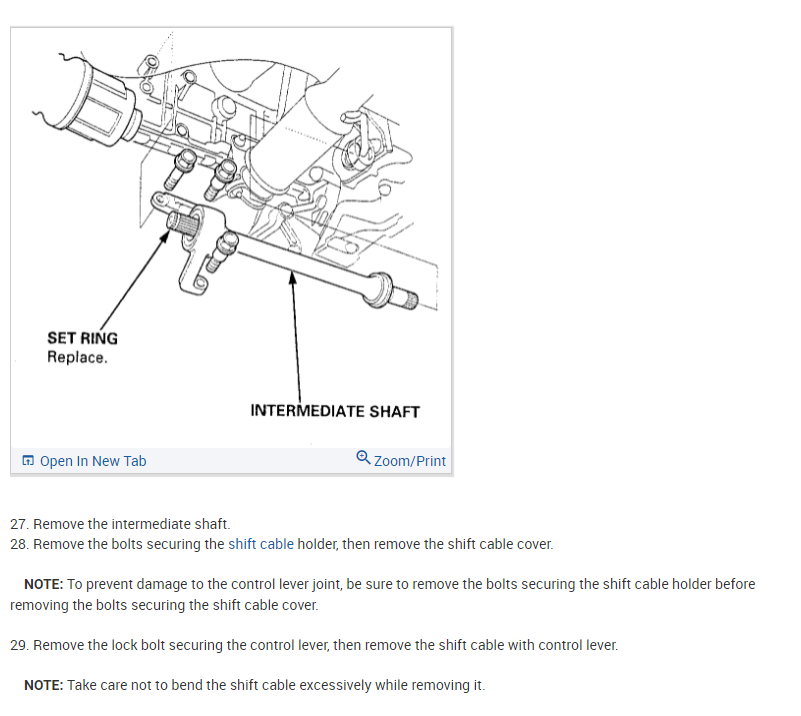 SET RING
Replace.

INTERMEDIATE SHAFT

Open In New Tab
Zoom/Print

27. Remove the intermediate shaft.
28. Remove the bolts securing the shift cable holder, then remove the shift cable cover.

NOTE: To prevent damage to the control lever joint, be sure to remove the bolts securing the shift cable holder before removing the bolts securing the shift cable cover.

29. Remove the lock bolt securing the control lever, then remove the shift cable with control lever.

NOTE: Take care not to bend the shift cable excessively while removing it.