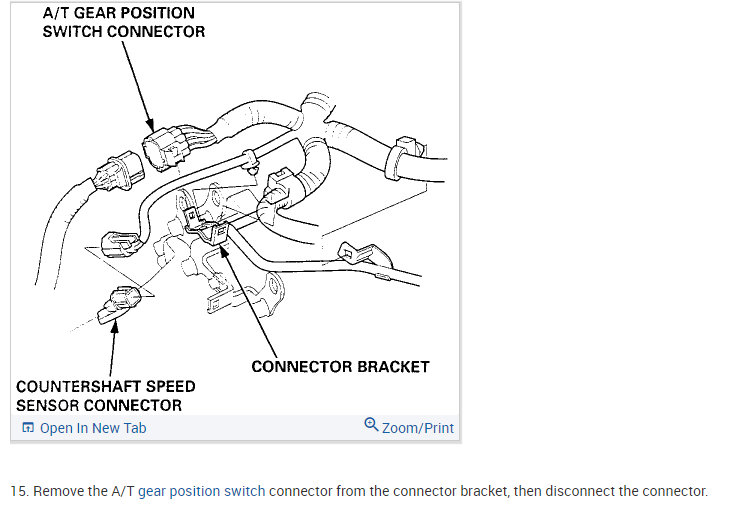 A/T GEAR POSITION SWITCH CONNECTOR

CONNECTOR BRACKET

COUNTERSHAFT SPEED SENSOR CONNECTOR

Open In New Tab

Zoom/Print

15. Remove the A/T gear position switch connector from the connector bracket, then disconnect the connector.