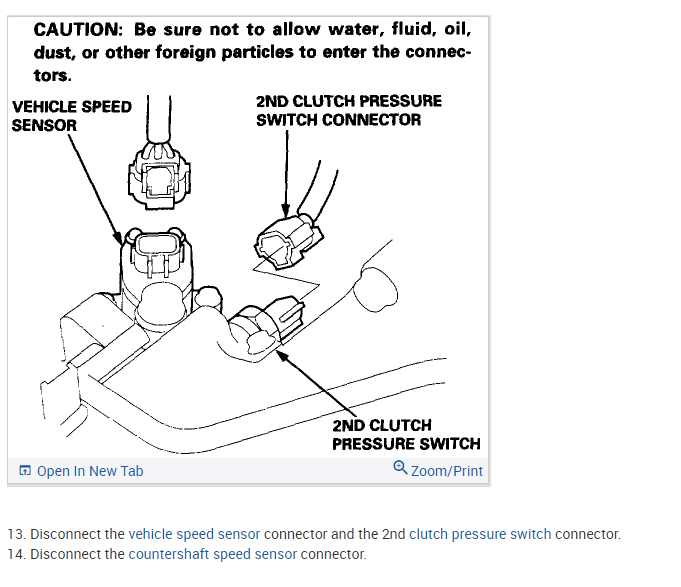 CAUTION: Be sure not to allow water, fluid, oil, dust, or other foreign particles to enter the connectors.

VEHICLE SPEED SENSOR

2ND CLUTCH PRESSURE SWITCH CONNECTOR

2ND CLUTCH PRESSURE SWITCH

Open In New Tab

Zoom/Print

13. Disconnect the vehicle speed sensor connector and the 2nd clutch pressure switch connector.
14. Disconnect the countershaft speed sensor connector.