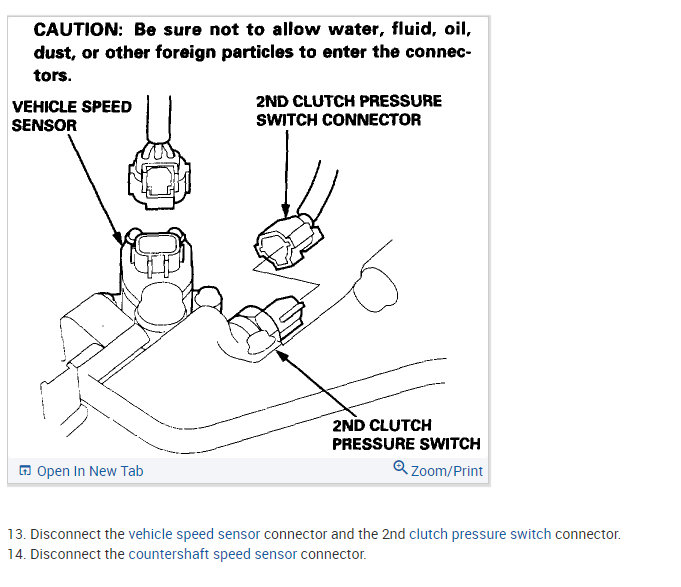 CAUTION: Be sure not to allow water, fluid, oil, dust, or other foreign particles to enter the connectors.

VEHICLE SPEED SENSOR

2ND CLUTCH PRESSURE SWITCH CONNECTOR

2ND CLUTCH PRESSURE SWITCH

Open In New Tab

Zoom/Print

13. Disconnect the vehicle speed sensor connector and the 2nd clutch pressure switch connector.
14. Disconnect the countershaft speed sensor connector.