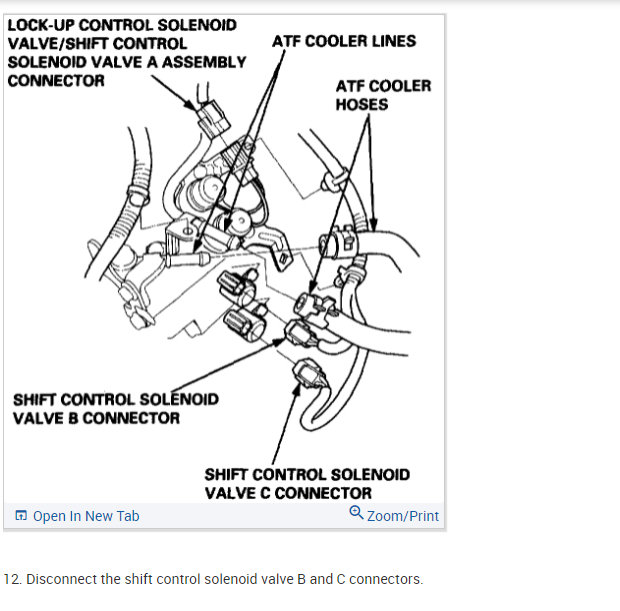 LOCK-UP CONTROL SOLENOID VALVE/SHIFT CONTROL SOLENOID VALVE A ASSEMBLY CONNECTOR

ATF COOLER LINES

ATF COOLER HOSES

SHIFT CONTROL SOLENOID VALVE B CONNECTOR

SHIFT CONTROL SOLENOID VALVE C CONNECTOR

Open In New Tab

Zoom/Print

12. Disconnect the shift control solenoid valve B and C connectors.