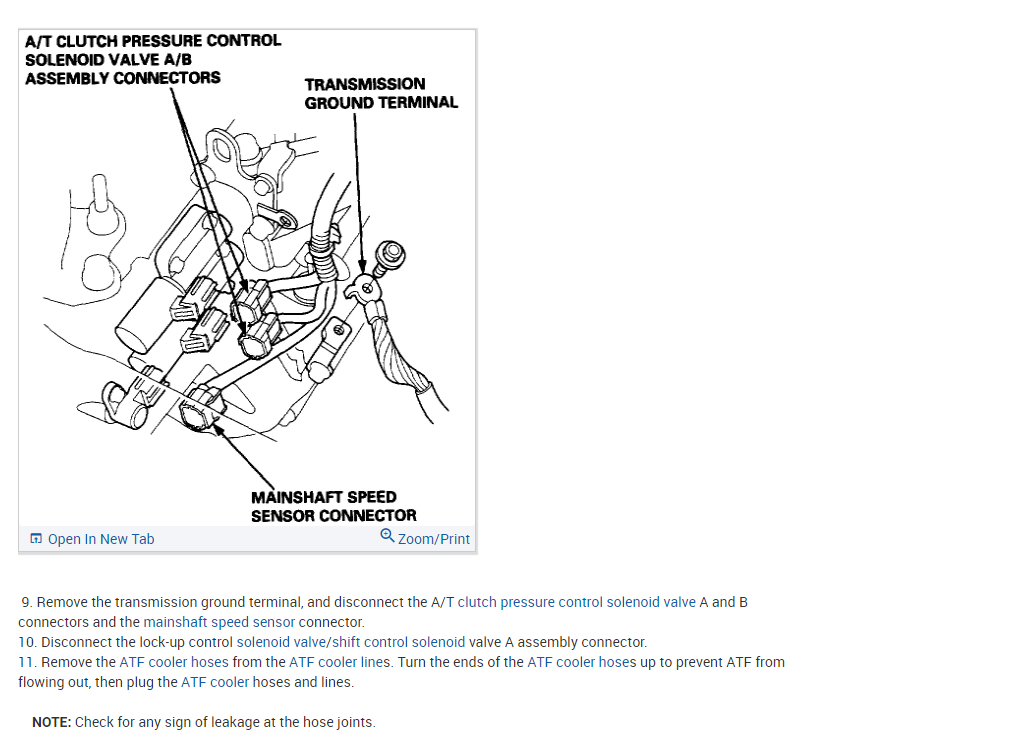 A/T CLUTCH PRESSURE CONTROL SOLENOID VALVE A/B ASSEMBLY CONNECTORS

TRANSMISSION GROUND TERMINAL

MAINSHAFT SPEED SENSOR CONNECTOR

Open In New Tab

Zoom/Print

9. Remove the transmission ground terminal, and disconnect the A/T clutch pressure control solenoid valve A and B connectors and the mainshaft speed sensor connector.
10. Disconnect the lock-up control solenoid valve/shift control solenoid valve A assembly connector.
11. Remove the ATF cooler hoses from the ATF cooler lines. Turn the ends of the ATF cooler hoses up to prevent ATF from flowing out, then plug the ATF cooler hoses and lines.

NOTE: Check for any sign of leakage at the hose joints.