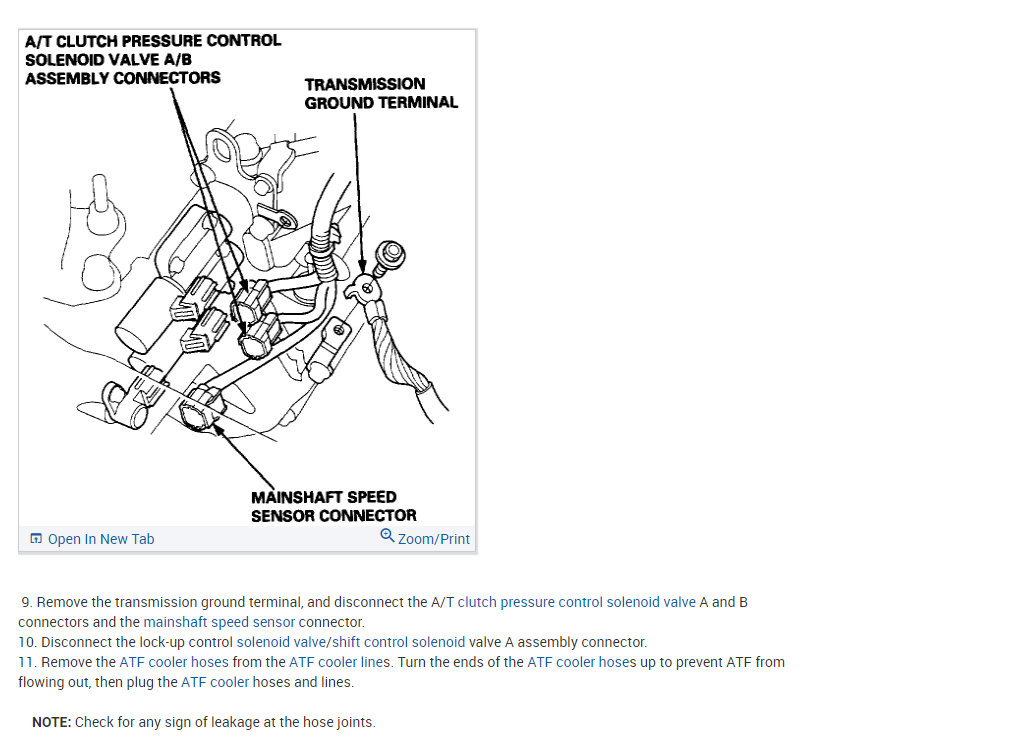 A/T CLUTCH PRESSURE CONTROL SOLENOID VALVE A/B ASSEMBLY CONNECTORS

TRANSMISSION GROUND TERMINAL

MAINSHAFT SPEED SENSOR CONNECTOR

Open In New Tab

Zoom/Print

9. Remove the transmission ground terminal, and disconnect the A/T clutch pressure control solenoid valve A and B connectors and the mainshaft speed sensor connector.
10. Disconnect the lock-up control solenoid valve/shift control solenoid valve A assembly connector.
11. Remove the ATF cooler hoses from the ATF cooler lines. Turn the ends of the ATF cooler hoses up to prevent ATF from flowing out, then plug the ATF cooler hoses and lines.

NOTE: Check for any sign of leakage at the hose joints.