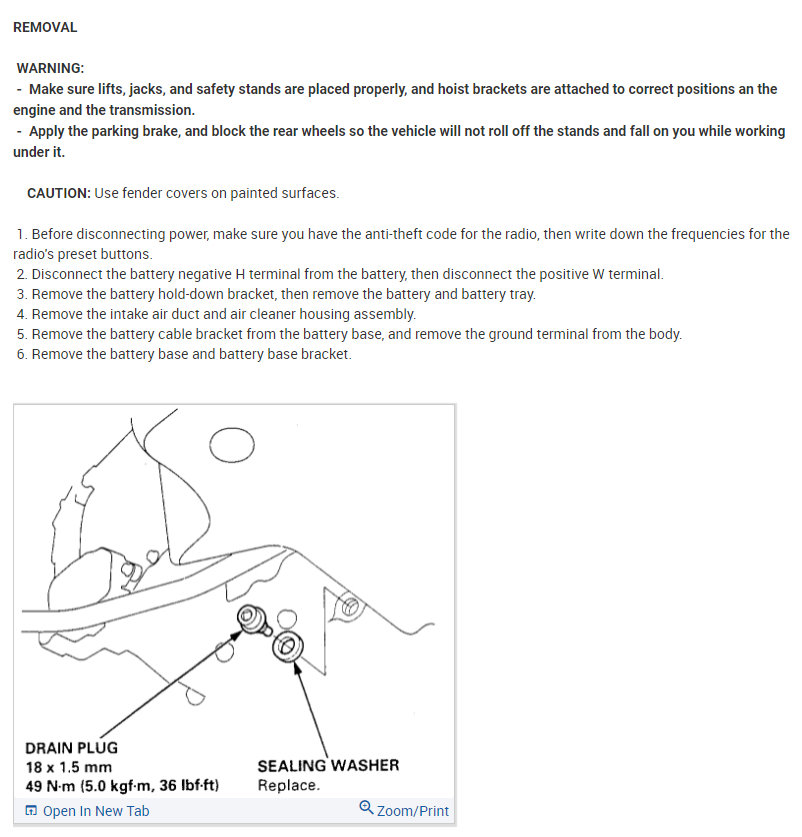 REMOVAL

WARNING:
- Make sure lifts, jacks, and safety stands are placed properly, and hoist brackets are attached to correct positions an the engine and the transmission.
- Apply the parking brake, and block the rear wheels so the vehicle will not roll off the stands and fall on you while working under it.

CAUTION: Use fender covers on painted surfaces.

1. Before disconnecting power, make sure you have the anti-theft code for the radio, then write down the frequencies for the radio's preset buttons.
2. Disconnect the battery negative H terminal from the battery, then disconnect the positive W terminal.
3. Remove the battery hold-down bracket, then remove the battery and battery tray.
4. Remove the intake air duct and air cleaner housing assembly.
5. Remove the battery cable bracket from the battery base, and remove the ground terminal from the body.
6. Remove the battery base and battery base bracket.

DRAIN PLUG
18 x 1.5 mm
49 N·m (5.0 kgf·m, 36 lbf·ft)

SEALING WASHER
Replace.

Open In New Tab

Zoom/Print