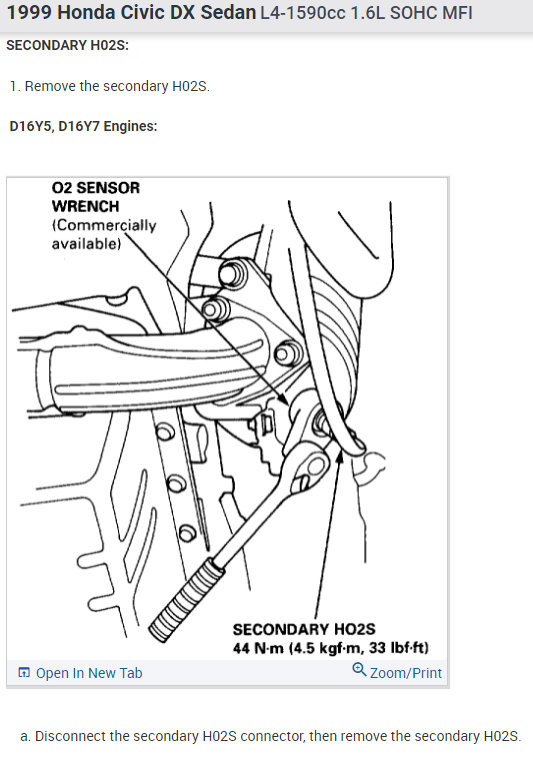 1999 Honda Civic DX Sedan L4-1590cc 1.6L SOHC MFI

SECONDARY H02S:

1. Remove the secondary H02S.

D16Y5, D16Y7 Engines:

O2 SENSOR WRENCH (Commercially available)

SECONDARY HO2S
44 N·m (4.5 kgf·m, 33 lbf·ft)

Open In New Tab

Zoom/Print

a. Disconnect the secondary H02S connector, then remove the secondary H02S.