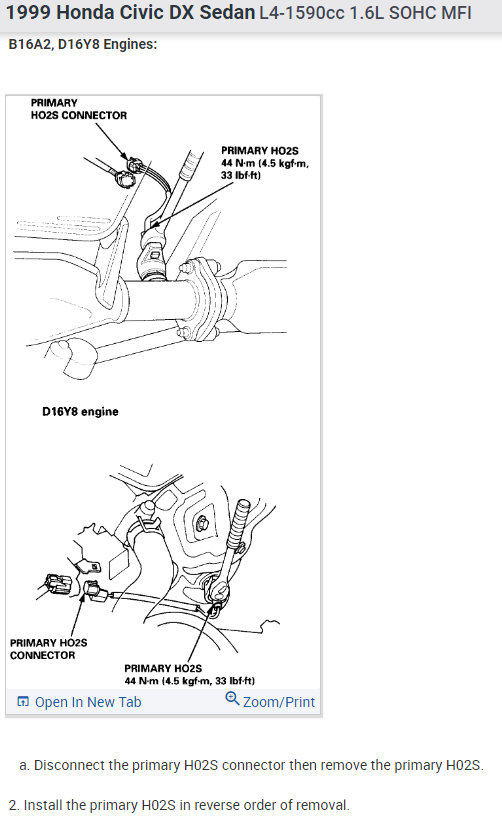 1999 Honda Civic DX Sedan L4-1590cc 1.6L SOHC MFI

B16A2, D16Y8 Engines:

PRIMARY HO2S CONNECTOR

PRIMARY HO2S
44 N·m (4.5 kgf·m, 33 lbf·ft)

D16Y8 engine

PRIMARY HO2S CONNECTOR

PRIMARY HO2S
44 N·m (4.5 kgf·m, 33 lbf·ft)

Open In New Tab

Zoom/Print

a. Disconnect the primary H02S connector then remove the primary H02S.

2. Install the primary H02S in reverse order of removal.