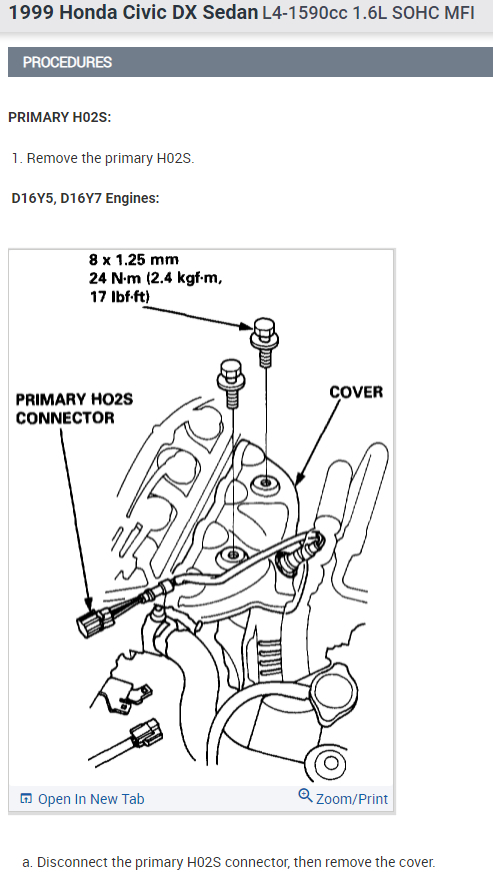 1999 Honda Civic DX Sedan L4-1590cc 1.6L SOHC MFI

PROCEDURES

PRIMARY H02S:

1. Remove the primary H02S.

D16Y5, D16Y7 Engines:

8 x 1.25 mm
24 N·m (2.4 kgf·m, 17 lbf·ft)

PRIMARY HO2S CONNECTOR

COVER

Open In New Tab

Zoom/Print

a. Disconnect the primary H02S connector, then remove the cover.