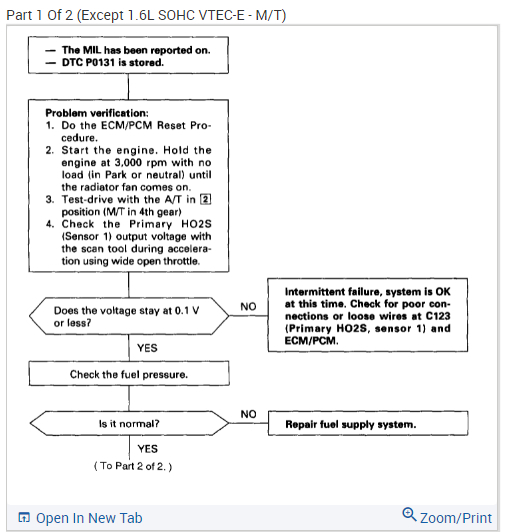 Part 1 Of 2 (Except 1.6L SOHC VTEC-E - M/T)

— The MIL has been reported on.
— DTC P0131 is stored.

Problem verification:
1. Do the ECM/PCM Reset Procedure.
2. Start the engine. Hold the engine at 3,000 rpm with no load (in Park or neutral) until the radiator fan comes on.
3. Test-drive with the A/T in 2 position (M/T in 4th gear)
4. Check the Primary HO2S (Sensor 1) output voltage with the scan tool during acceleration using wide open throttle.

Does the voltage stay at 0.1 V or less?

NO

Intermittent failure, system is OK at this time. Check for poor connections or loose wires at C123 (Primary HO2S, sensor 1) and ECM/PCM.

YES

Check the fuel pressure.

Is it normal?

NO

Repair fuel supply system.

YES

( To Part 2 of 2. )

Open In New Tab

Zoom/Print