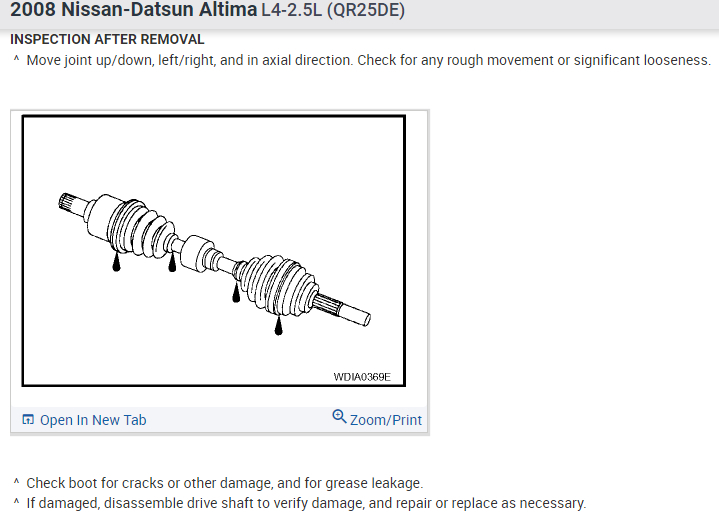 2008 Nissan-Datsun Altima L4-2.5L (QR25DE)

INSPECTION AFTER REMOVAL

^ Move joint up/down, left/right, and in axial direction. Check for any rough movement or significant looseness.

WDIA0369E

Open In New Tab

Zoom/Print

^ Check boot for cracks or other damage, and for grease leakage.

^ If damaged, disassemble drive shaft to verify damage, and repair or replace as necessary.