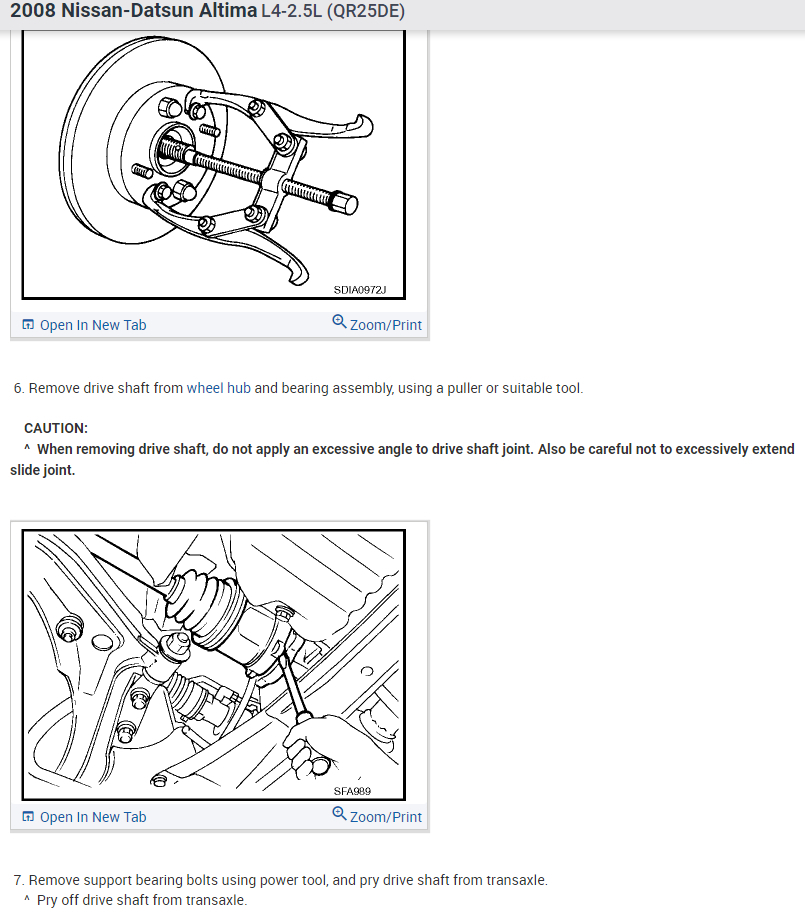 2008 Nissan-Datsun Altima L4-2.5L (QR25DE)

SDIA0972J

Open In New Tab Zoom/Print

6. Remove drive shaft from wheel hub and bearing assembly, using a puller or suitable tool.

CAUTION:
^ When removing drive shaft, do not apply an excessive angle to drive shaft joint. Also be careful not to excessively extend slide joint.

SFA989

Open In New Tab Zoom/Print

7. Remove support bearing bolts using power tool, and pry drive shaft from transaxle.
^ Pry off drive shaft from transaxle.