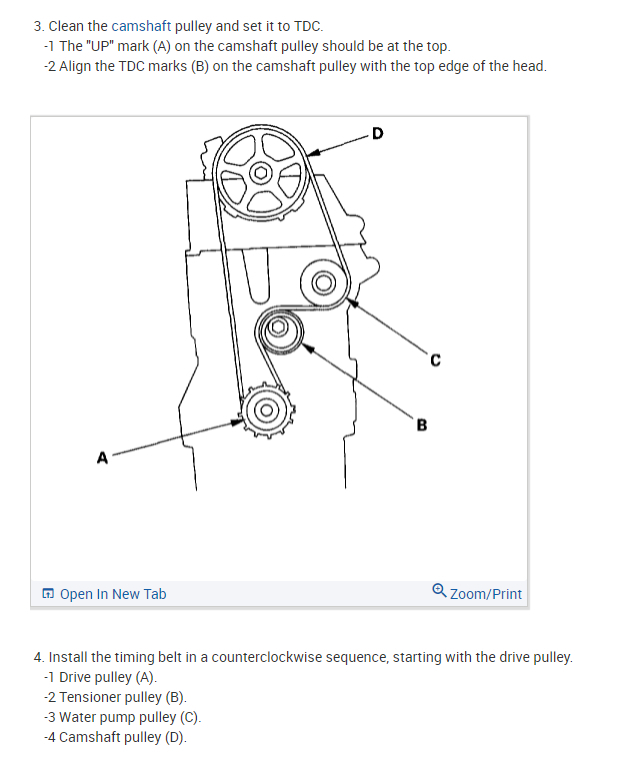 3. Clean the camshaft pulley and set it to TDC.
-1 The "UP" mark (A) on the camshaft pulley should be at the top.
-2 Align the TDC marks (B) on the camshaft pulley with the top edge of the head.

D
C
B
A

Open In New Tab
Zoom/Print

4. Install the timing belt in a counterclockwise sequence, starting with the drive pulley.
-1 Drive pulley (A).
-2 Tensioner pulley (B).
-3 Water pump pulley (C).
-4 Camshaft pulley (D).