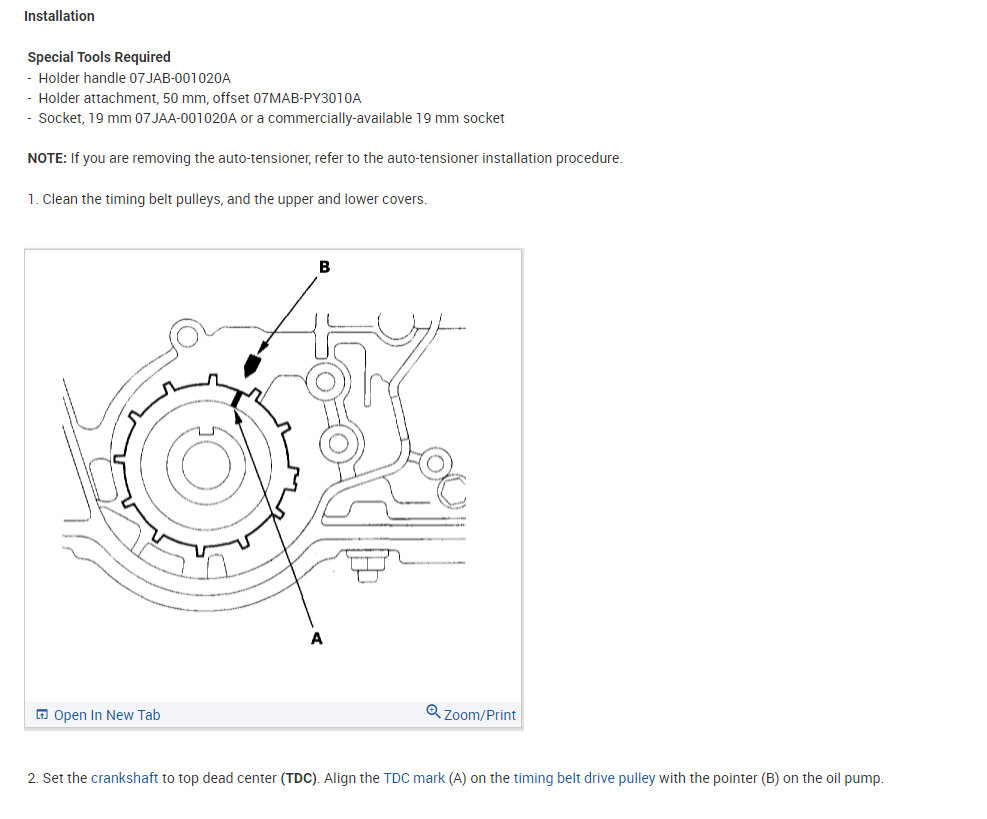 Installation

Special Tools Required
- Holder handle 07JAB-001020A
- Holder attachment, 50 mm, offset 07MAB-PY3010A
- Socket, 19 mm 07JAA-001020A or a commercially-available 19 mm socket

NOTE: If you are removing the auto-tensioner, refer to the auto-tensioner installation procedure.

1. Clean the timing belt pulleys, and the upper and lower covers.

B

A

Open In New Tab

Zoom/Print

2. Set the crankshaft to top dead center (TDC). Align the TDC mark (A) on the timing belt drive pulley with the pointer (B) on the oil pump.