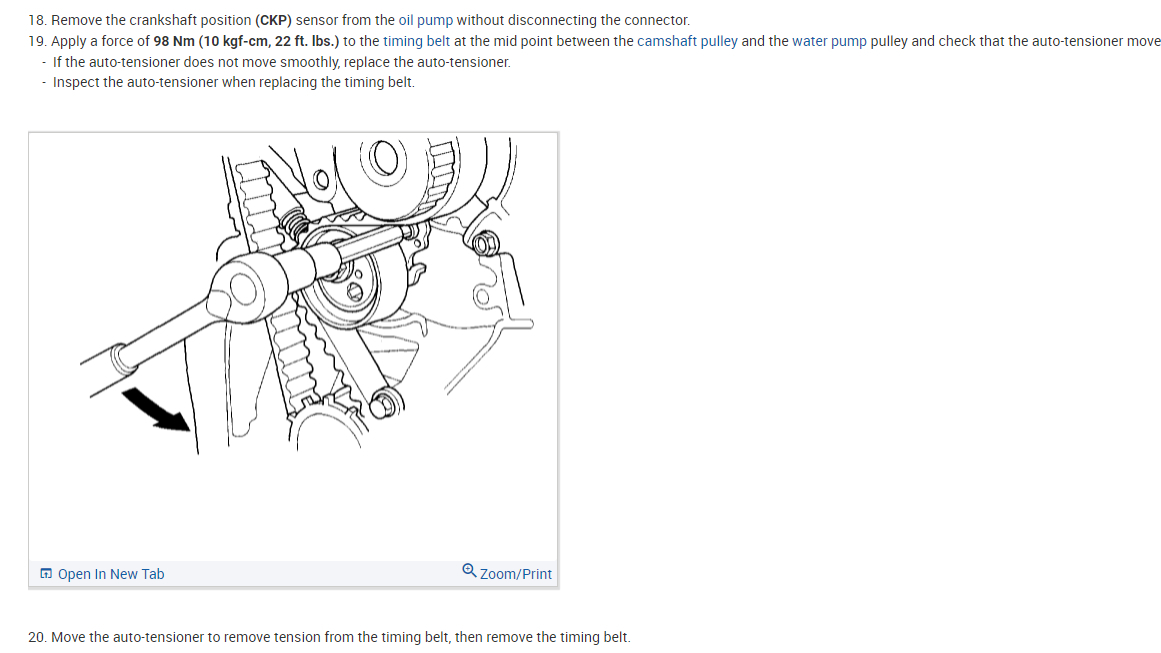 18. Remove the crankshaft position (CKP) sensor from the oil pump without disconnecting the connector.
19. Apply a force of 98 Nm (10 kgf-cm, 22 ft. lbs.) to the timing belt at the mid point between the camshaft pulley and the water pump pulley and check that the auto-tensioner move
- If the auto-tensioner does not move smoothly, replace the auto-tensioner.
- Inspect the auto-tensioner when replacing the timing belt.

Open In New Tab

Zoom/Print

20. Move the auto-tensioner to remove tension from the timing belt, then remove the timing belt.