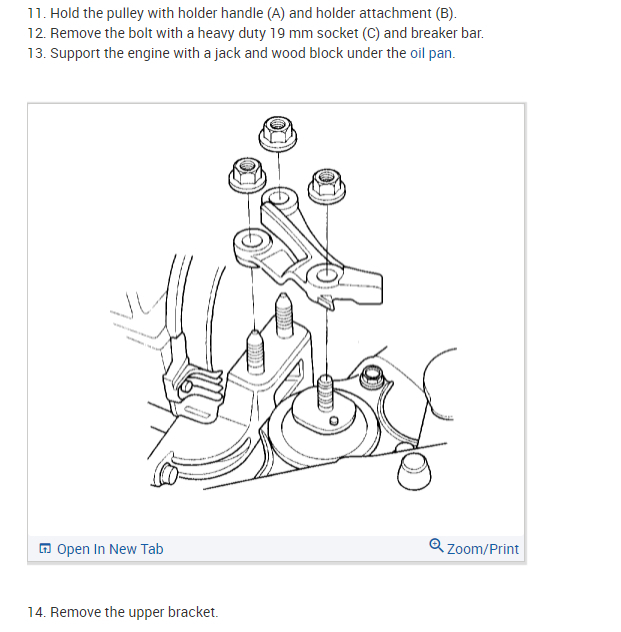 11. Hold the pulley with holder handle (A) and holder attachment (B).
12. Remove the bolt with a heavy duty 19 mm socket (C) and breaker bar.
13. Support the engine with a jack and wood block under the oil pan.

Open In New Tab
Zoom/Print

14. Remove the upper bracket.