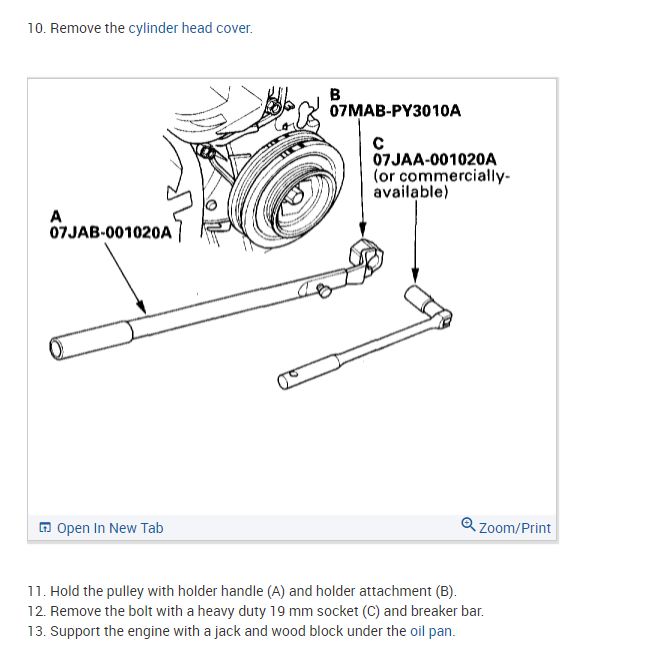 10. Remove the cylinder head cover.

B
07MAB-PY3010A

C
07JAA-001020A
(or commercially-available)

A
07JAB-001020A

Open In New Tab

Zoom/Print

11. Hold the pulley with holder handle (A) and holder attachment (B).
12. Remove the bolt with a heavy duty 19 mm socket (C) and breaker bar.
13. Support the engine with a jack and wood block under the oil pan.