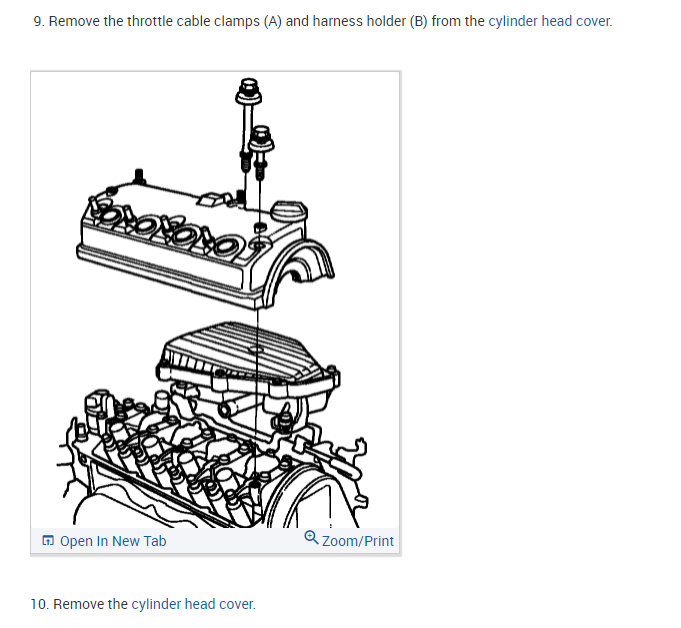 9. Remove the throttle cable clamps (A) and harness holder (B) from the cylinder head cover.

Open In New Tab

Zoom/Print

10. Remove the cylinder head cover.