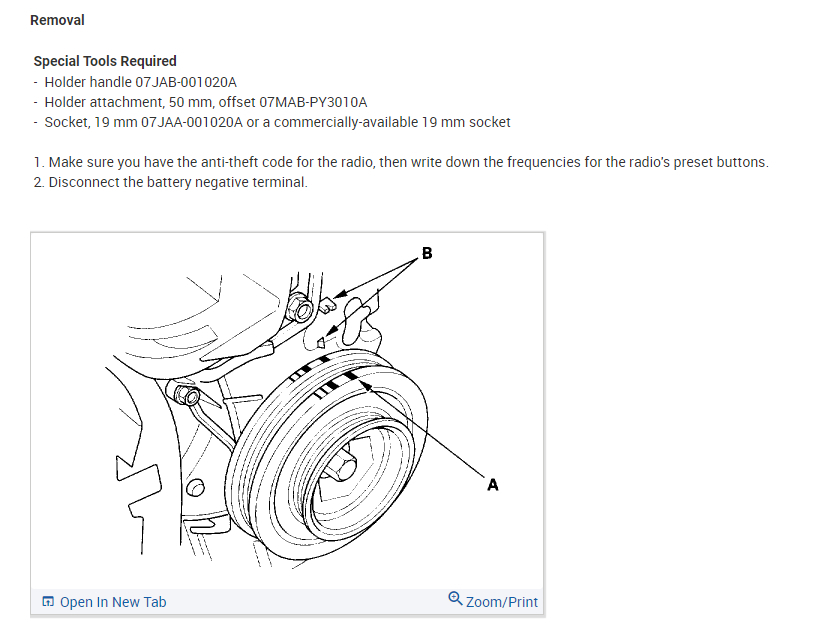 Removal

Special Tools Required
- Holder handle 07JAB-001020A
- Holder attachment, 50 mm, offset 07MAB-PY3010A
- Socket, 19 mm 07JAA-001020A or a commercially-available 19 mm socket

1. Make sure you have the anti-theft code for the radio, then write down the frequencies for the radio's preset buttons.
2. Disconnect the battery negative terminal.

B

A

Open In New Tab

Zoom/Print