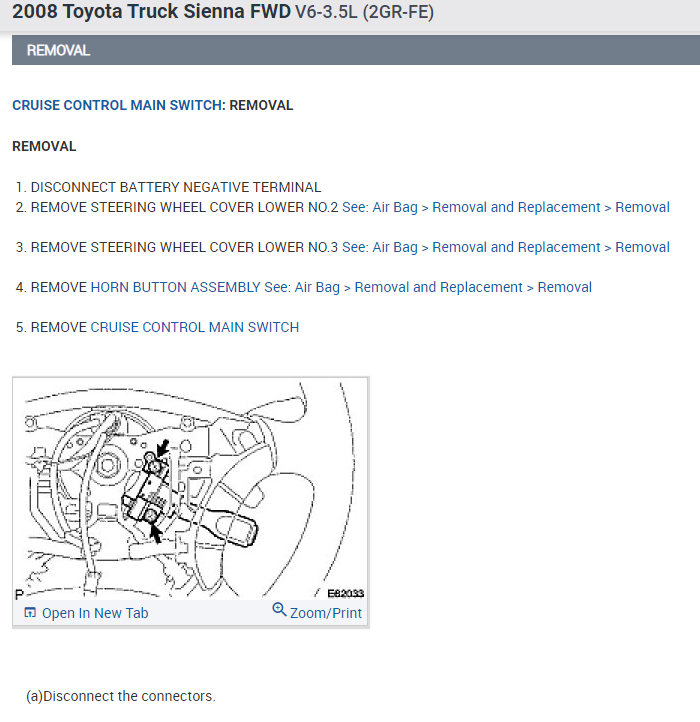 2008 Toyota Truck Sienna FWD V6-3.5L (2GR-FE)

REMOVAL

CRUISE CONTROL MAIN SWITCH: REMOVAL

REMOVAL

1. DISCONNECT BATTERY NEGATIVE TERMINAL
2. REMOVE STEERING WHEEL COVER LOWER NO.2 See: Air Bag > Removal and Replacement > Removal

3. REMOVE STEERING WHEEL COVER LOWER NO.3 See: Air Bag > Removal and Replacement > Removal

4. REMOVE HORN BUTTON ASSEMBLY See: Air Bag > Removal and Replacement > Removal

5. REMOVE CRUISE CONTROL MAIN SWITCH

P E82033

Open In New Tab Zoom/Print

(a)Disconnect the connectors.