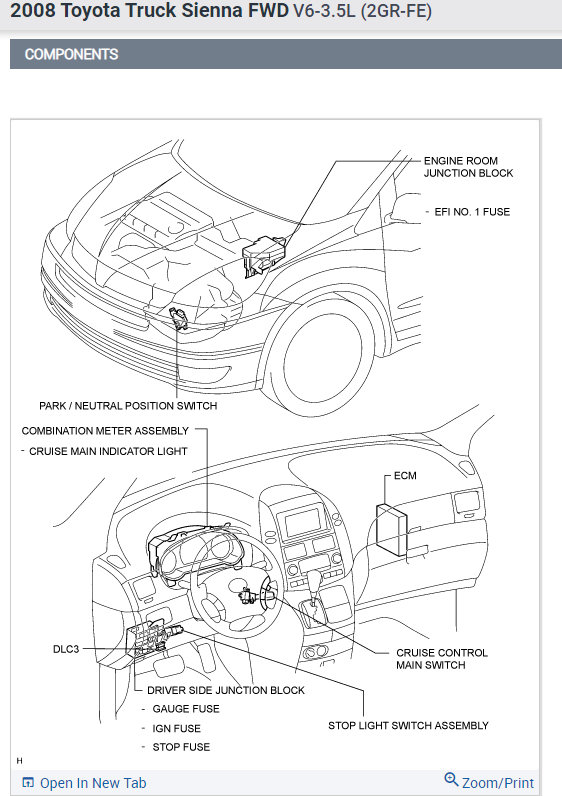 2008 Toyota Truck Sienna FWD V6-3.5L (2GR-FE)

COMPONENTS

ENGINE ROOM JUNCTION BLOCK

- EFI NO. 1 FUSE

PARK / NEUTRAL POSITION SWITCH

COMBINATION METER ASSEMBLY

- CRUISE MAIN INDICATOR LIGHT

ECM

DLC3

CRUISE CONTROL MAIN SWITCH

DRIVER SIDE JUNCTION BLOCK

- GAUGE FUSE

- IGN FUSE

- STOP FUSE

STOP LIGHT SWITCH ASSEMBLY

H

Open In New Tab

Zoom/Print