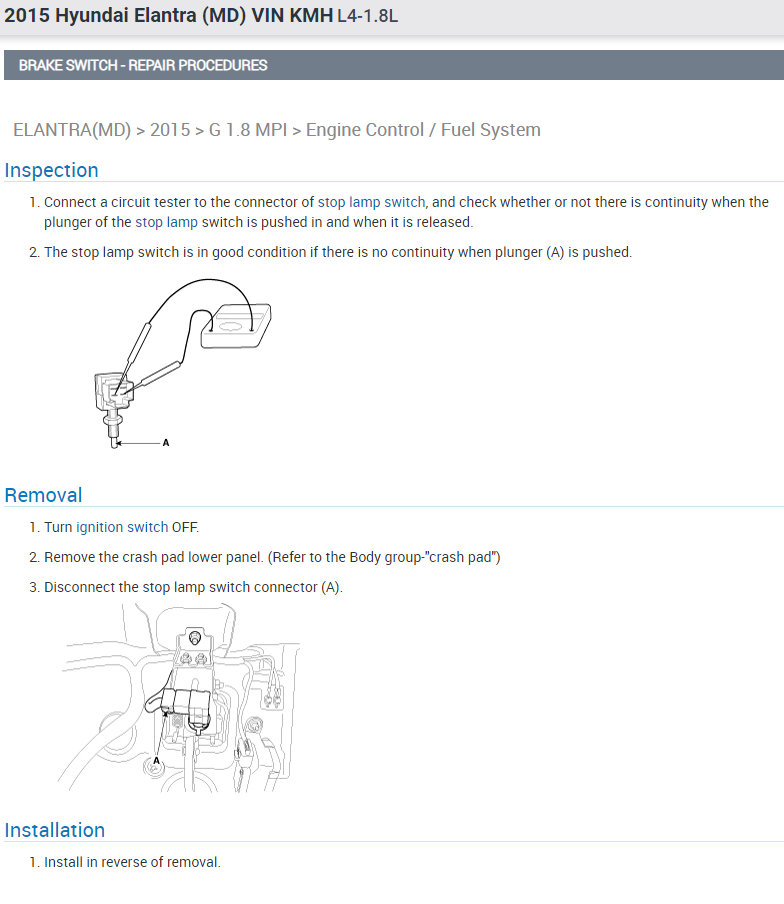 2015 Hyundai Elantra (MD) VIN KMH L4-1.8L

BRAKE SWITCH - REPAIR PROCEDURES

ELANTRA(MD) > 2015 > G 1.8 MPI > Engine Control / Fuel System

Inspection

1. Connect a circuit tester to the connector of stop lamp switch, and check whether or not there is continuity when the plunger of the stop lamp switch is pushed in and when it is released.

2. The stop lamp switch is in good condition if there is no continuity when plunger (A) is pushed.

A

Removal

1. Turn ignition switch OFF.

2. Remove the crash pad lower panel. (Refer to the Body group-"crash pad")

3. Disconnect the stop lamp switch connector (A).

A

Installation

1. Install in reverse of removal.