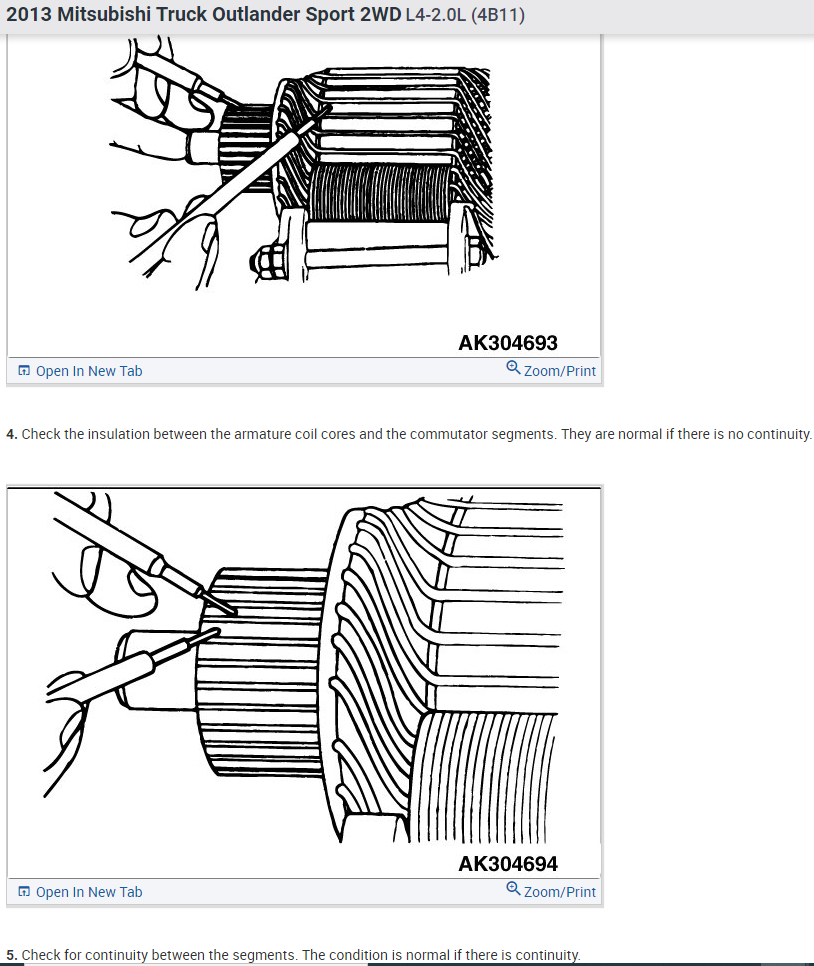 2013 Mitsubishi Truck Outlander Sport 2WD L4-2.0L (4B11)

AK304693

Open In New Tab

Zoom/Print

4. Check the insulation between the armature coil cores and the commutator segments. They are normal if there is no continuity.

AK304694

Open In New Tab

Zoom/Print

5. Check for continuity between the segments. The condition is normal if there is continuity.