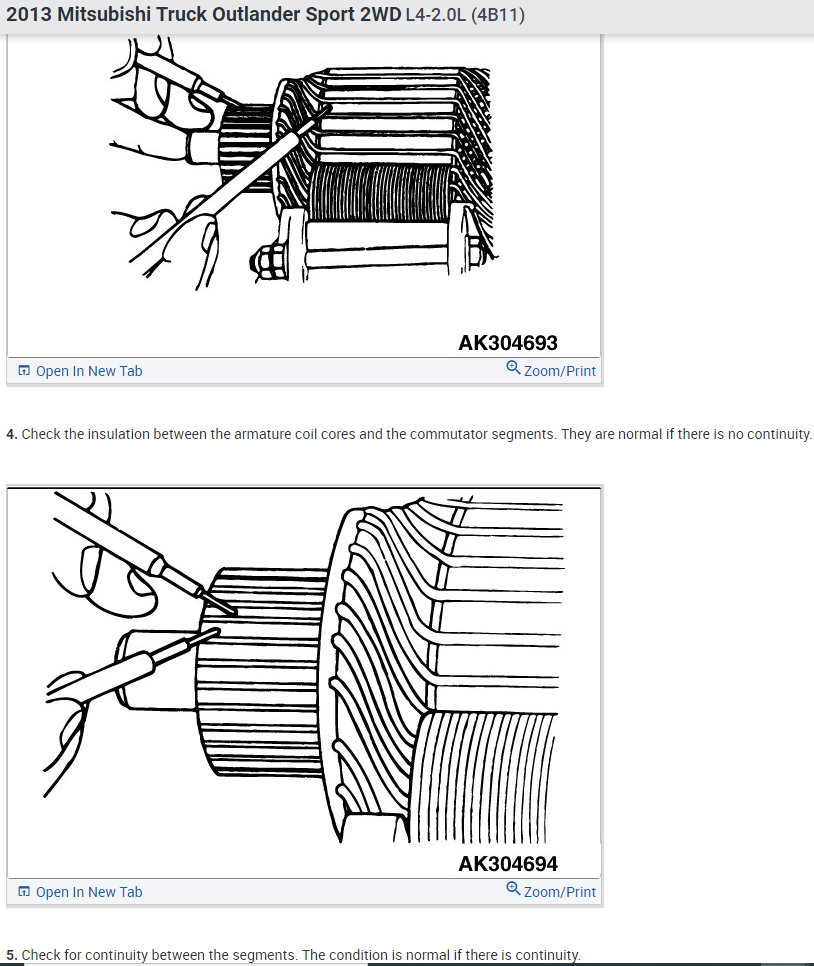 2013 Mitsubishi Truck Outlander Sport 2WD L4-2.0L (4B11)

AK304693

Open In New Tab

Zoom/Print

4. Check the insulation between the armature coil cores and the commutator segments. They are normal if there is no continuity.

AK304694

Open In New Tab

Zoom/Print

5. Check for continuity between the segments. The condition is normal if there is continuity.