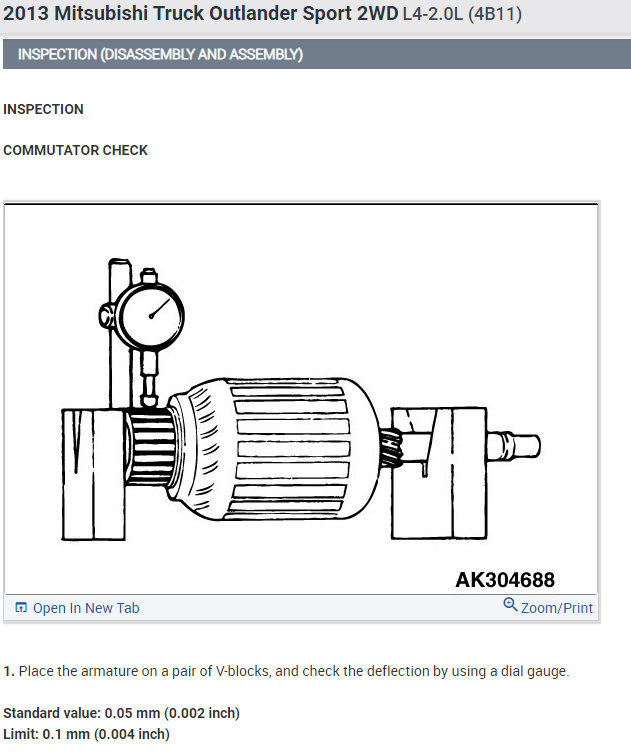 2013 Mitsubishi Truck Outlander Sport 2WD L4-2.0L (4B11)

INSPECTION (DISASSEMBLY AND ASSEMBLY)

INSPECTION

COMMUTATOR CHECK

AK304688

Open In New Tab

Zoom/Print

1. Place the armature on a pair of V-blocks, and check the deflection by using a dial gauge.

Standard value: 0.05 mm (0.002 inch)
Limit: 0.1 mm (0.004 inch)