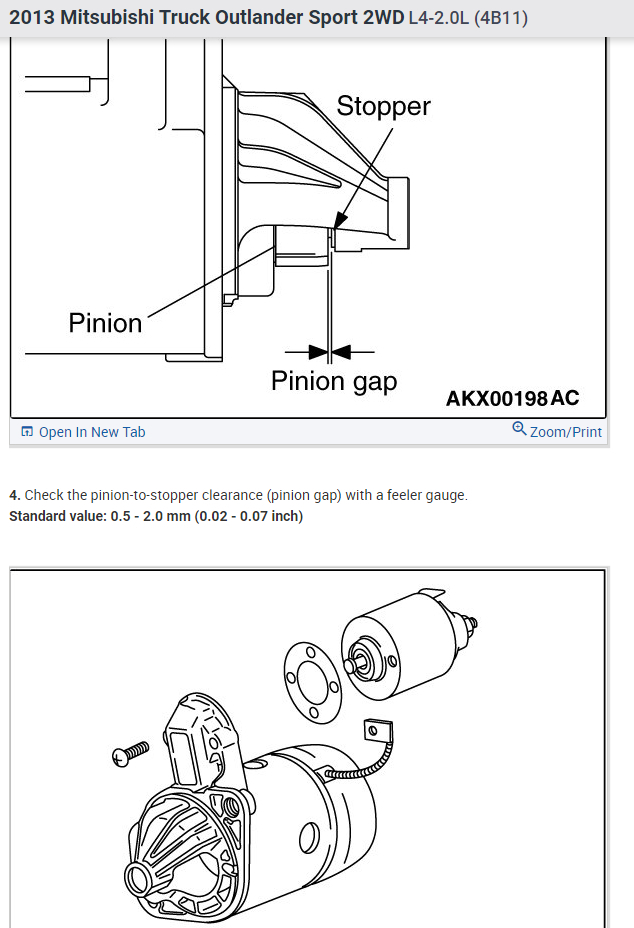 2013 Mitsubishi Truck Outlander Sport 2WD L4-2.0L (4B11)

Stopper

Pinion

Pinion gap

AKX00198AC

Open In New Tab

Zoom/Print

4. Check the pinion-to-stopper clearance (pinion gap) with a feeler gauge.
Standard value: 0.5 - 2.0 mm (0.02 - 0.07 inch)