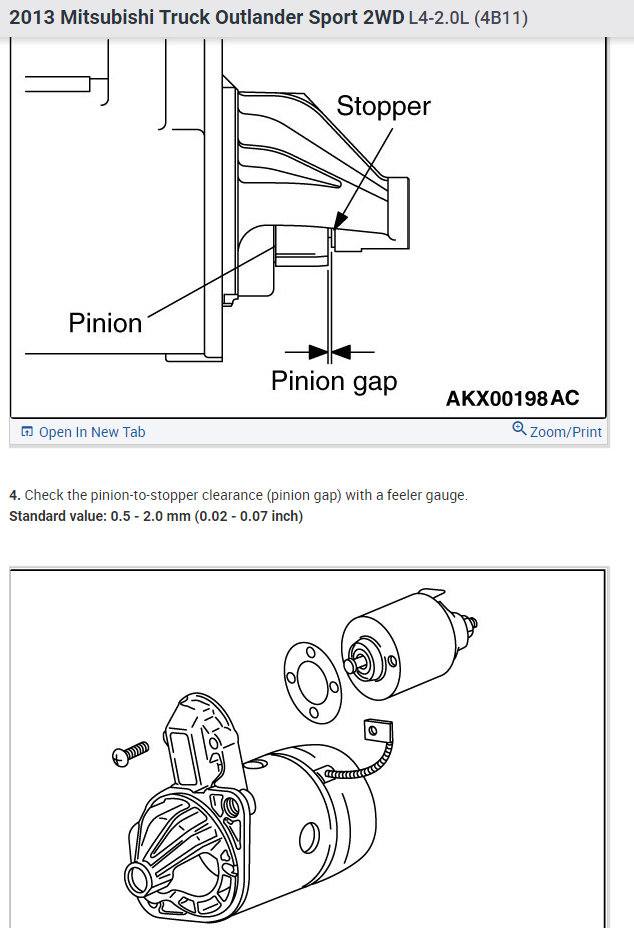 2013 Mitsubishi Truck Outlander Sport 2WD L4-2.0L (4B11)

Stopper

Pinion

Pinion gap

AKX00198AC

Open In New Tab

Zoom/Print

4. Check the pinion-to-stopper clearance (pinion gap) with a feeler gauge.
Standard value: 0.5 - 2.0 mm (0.02 - 0.07 inch)