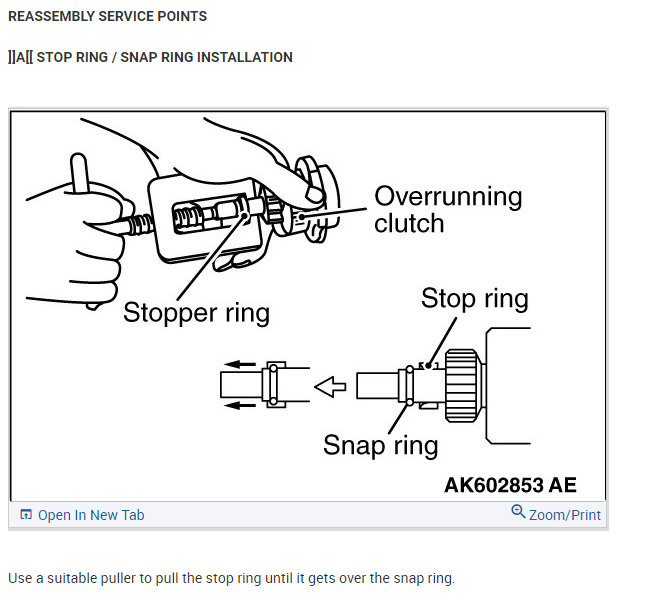 REASSEMBLY SERVICE POINTS

]]A[[ STOP RING / SNAP RING INSTALLATION

Overrunning clutch

Stopper ring

Stop ring

Snap ring

AK602853 AE

Open In New Tab

Zoom/Print

Use a suitable puller to pull the stop ring until it gets over the snap ring.