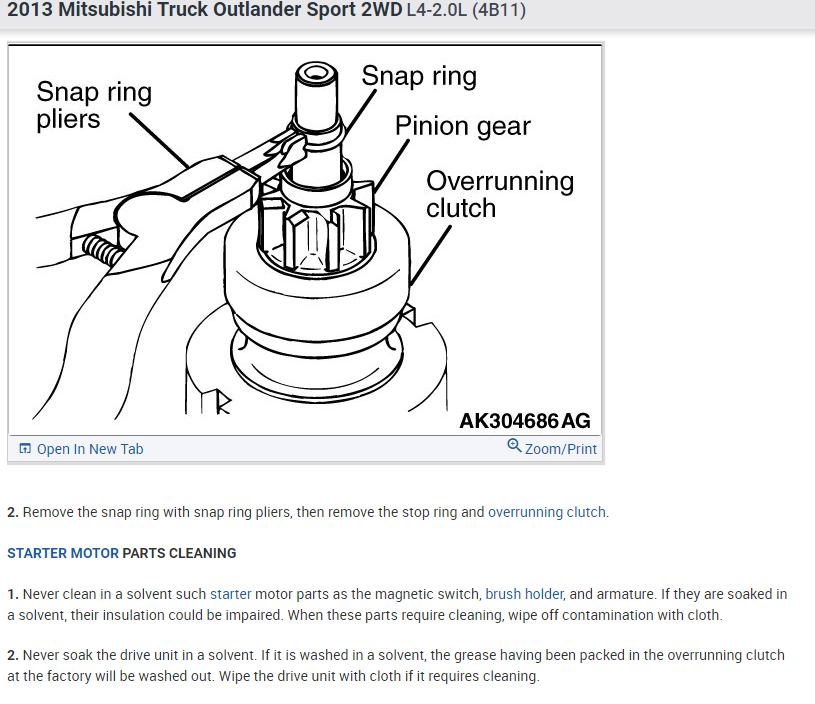 2013 Mitsubishi Truck Outlander Sport 2WD L4-2.0L (4B11)

Snap ring pliers

Snap ring

Pinion gear

Overrunning clutch

AK304686AG

Open In New Tab

Zoom/Print

2. Remove the snap ring with snap ring pliers, then remove the stop ring and overrunning clutch.

STARTER MOTOR PARTS CLEANING

1. Never clean in a solvent such starter motor parts as the magnetic switch, brush holder, and armature. If they are soaked in a solvent, their insulation could be impaired. When these parts require cleaning, wipe off contamination with cloth.

2. Never soak the drive unit in a solvent. If it is washed in a solvent, the grease having been packed in the overrunning clutch at the factory will be washed out. Wipe the drive unit with cloth if it requires cleaning.