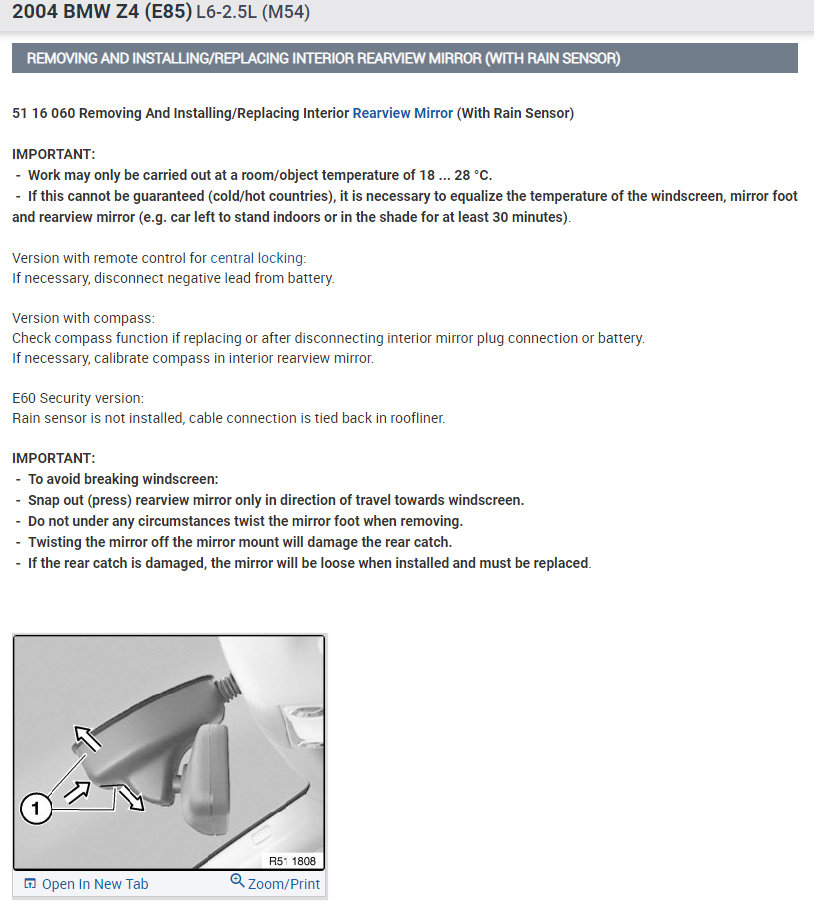 2004 BMW Z4 (E85) L6-2.5L (M54)

REMOVING AND INSTALLING/REPLACING INTERIOR REARVIEW MIRROR (WITH RAIN SENSOR)

51 16 060 Removing And Installing/Replacing Interior Rearview Mirror (With Rain Sensor)

IMPORTANT:
- Work may only be carried out at a room/object temperature of 18 ... 28 °C.
- If this cannot be guaranteed (cold/hot countries), it is necessary to equalize the temperature of the windscreen, mirror foot and rearview mirror (e.g. car left to stand indoors or in the shade for at least 30 minutes).

Version with remote control for central locking:
If necessary, disconnect negative lead from battery.

Version with compass:
Check compass function if replacing or after disconnecting interior mirror plug connection or battery.
If necessary, calibrate compass in interior rearview mirror.

E60 Security version:
Rain sensor is not installed, cable connection is tied back in roofliner.

IMPORTANT:
- To avoid breaking windscreen:
- Snap out (press) rearview mirror only in direction of travel towards windscreen.
- Do not under any circumstances twist the mirror foot when removing.
- Twisting the mirror off the mirror mount will damage the rear catch.
- If the rear catch is damaged, the mirror will be loose when installed and must be replaced.

1

R51 1808

Open In New Tab
Zoom/Print