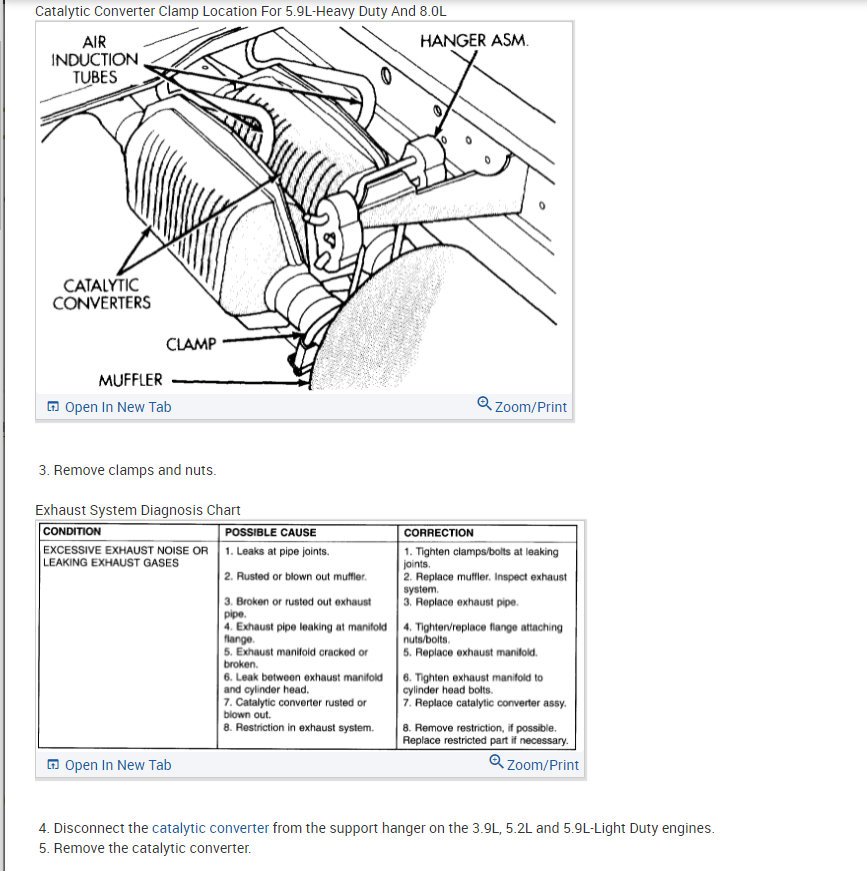 Catalytic Converter Clamp Location For 5.9L-Heavy Duty And 8.0L

AIR INDUCTION TUBES

HANGER ASM.

CATALYTIC CONVERTERS

CLAMP

MUFFLER

Open In New Tab

Zoom/Print

3. Remove clamps and nuts.

Exhaust System Diagnosis Chart

| CONDITION | POSSIBLE CAUSE | CORRECTION |
|---|---|---|
| EXCESSIVE EXHAUST NOISE OR LEAKING EXHAUST GASES | 1. Leaks at pipe joints. | 1. Tighten clamps/bolts at leaking joints. |
| | 2. Rusted or blown out muffler. | 2. Replace muffler. Inspect exhaust system. |
| | 3. Broken or rusted out exhaust pipe. | 3. Replace exhaust pipe. |
| | 4. Exhaust pipe leaking at manifold flange. | 4. Tighten/replace flange attaching nuts/bolts. |
| | 5. Exhaust manifold cracked or broken. | 5. Replace exhaust manifold. |
| | 6. Leak between exhaust manifold and cylinder head. | 6. Tighten exhaust manifold to cylinder head bolts. |
| | 7. Catalytic converter rusted or blown out. | 7. Replace catalytic converter assy. |
| | 8. Restriction in exhaust system. | 8. Remove restriction, if possible. Replace restricted part if necessary. |

Open In New Tab

Zoom/Print

4. Disconnect the catalytic converter from the support hanger on the 3.9L, 5.2L and 5.9L-Light Duty engines.
5. Remove the catalytic converter.