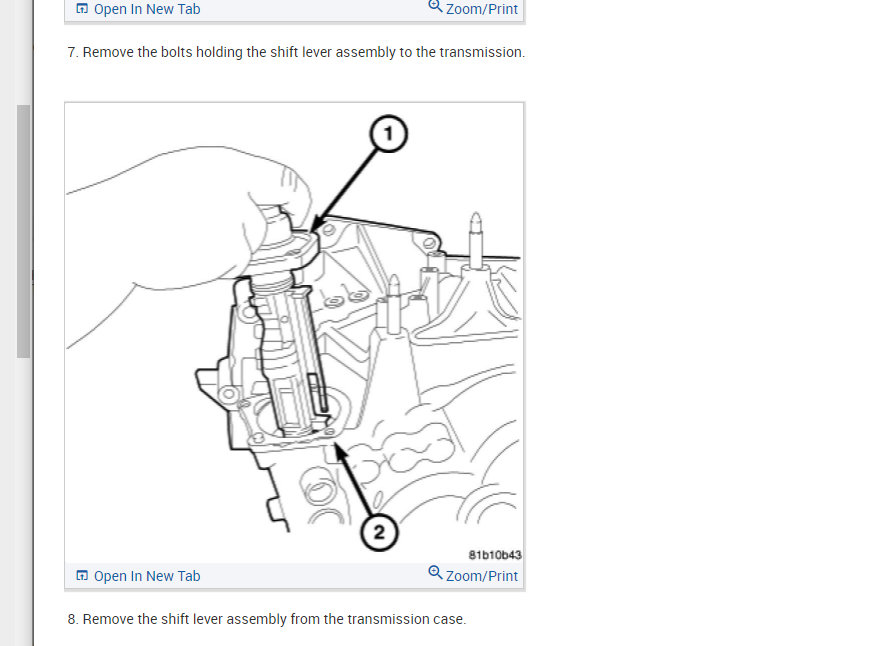 Open In New Tab
Zoom/Print

7. Remove the bolts holding the shift lever assembly to the transmission.

1

2

81b10b43

Open In New Tab
Zoom/Print

8. Remove the shift lever assembly from the transmission case.