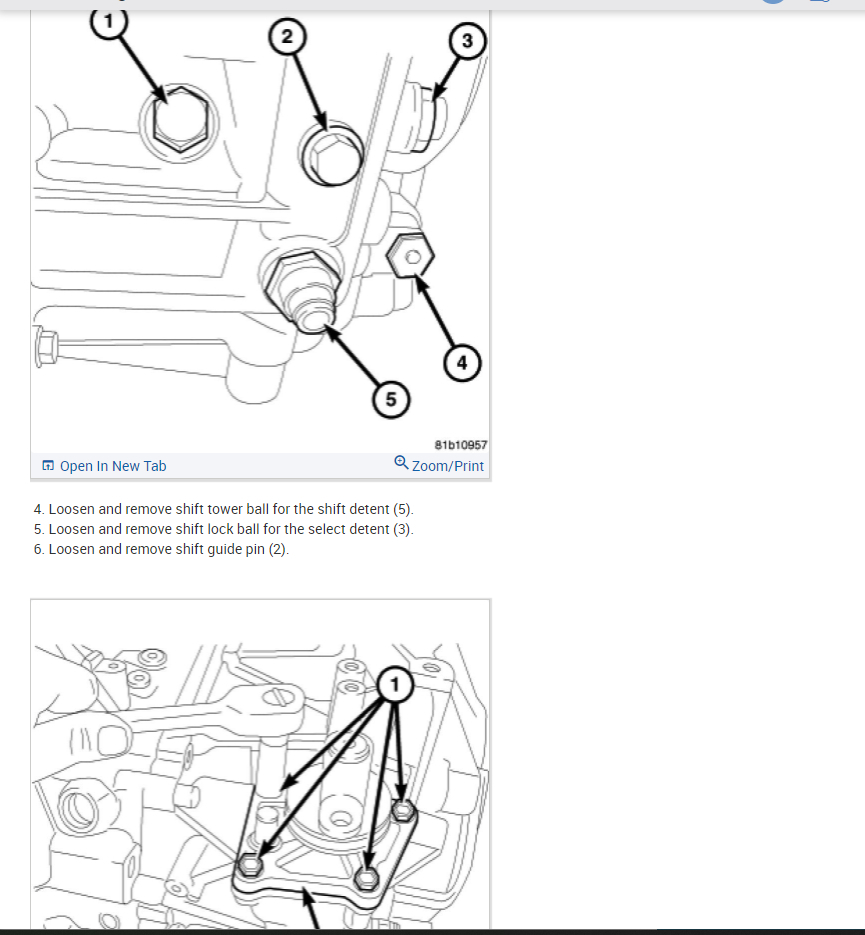 1

2

3

4

5

81b10957

Open In New Tab

Zoom/Print

4. Loosen and remove shift tower ball for the shift detent (5).
5. Loosen and remove shift lock ball for the select detent (3).
6. Loosen and remove shift guide pin (2).

1