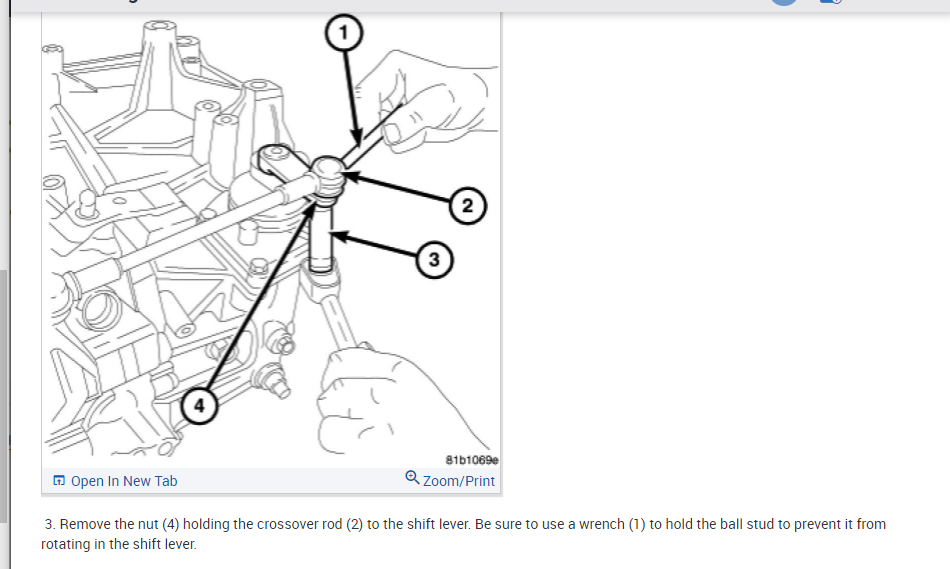 1

2

3

4

81b1069e

Open In New Tab

Zoom/Print

3. Remove the nut (4) holding the crossover rod (2) to the shift lever. Be sure to use a wrench (1) to hold the ball stud to prevent it from rotating in the shift lever.