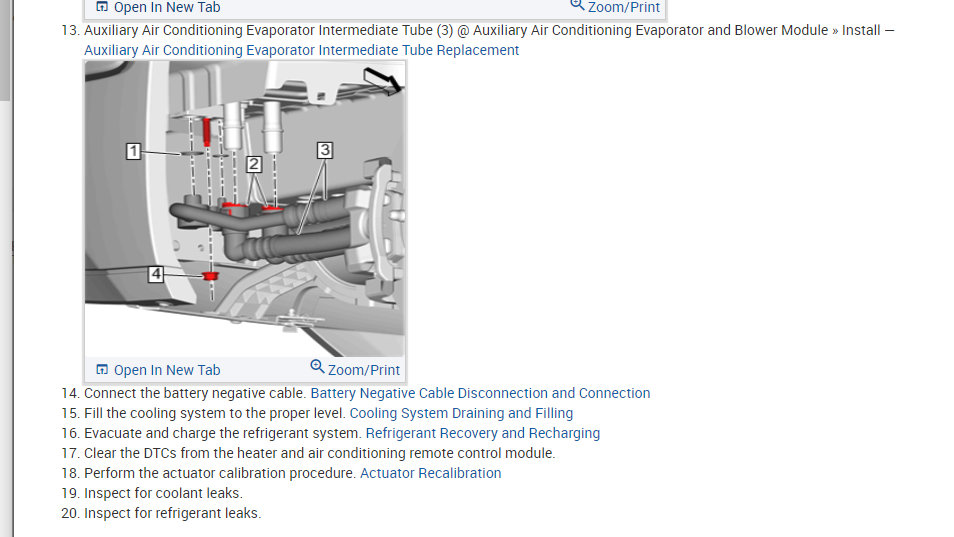 Open In New Tab Zoom/Print

13. Auxiliary Air Conditioning Evaporator Intermediate Tube (3) @ Auxiliary Air Conditioning Evaporator and Blower Module » Install — Auxiliary Air Conditioning Evaporator Intermediate Tube Replacement

1
2
3
4

Open In New Tab Zoom/Print

14. Connect the battery negative cable. Battery Negative Cable Disconnection and Connection
15. Fill the cooling system to the proper level. Cooling System Draining and Filling
16. Evacuate and charge the refrigerant system. Refrigerant Recovery and Recharging
17. Clear the DTCs from the heater and air conditioning remote control module.
18. Perform the actuator calibration procedure. Actuator Recalibration
19. Inspect for coolant leaks.
20. Inspect for refrigerant leaks.